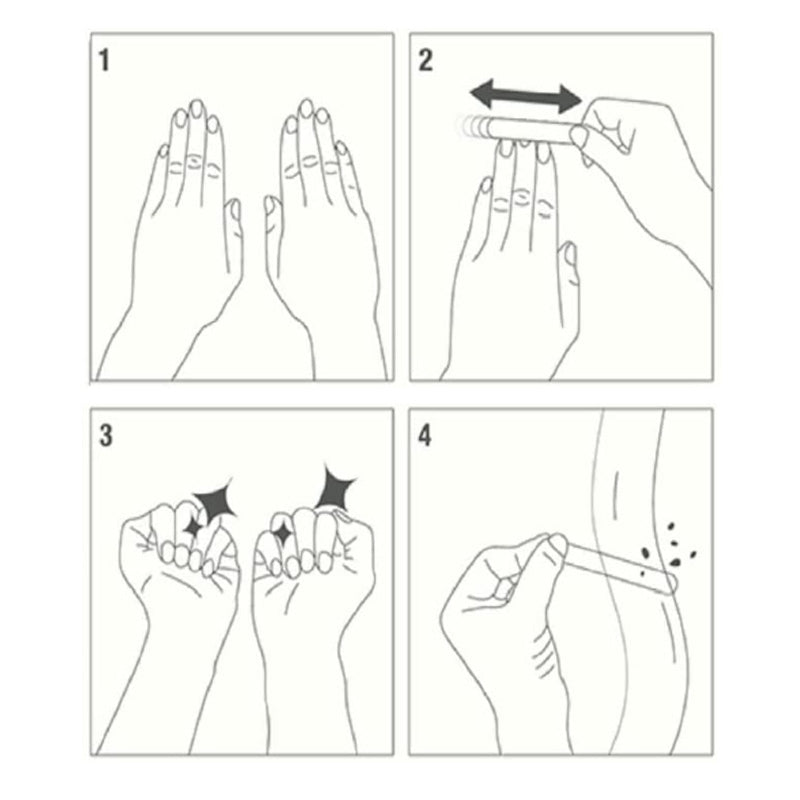 1

2

3

4